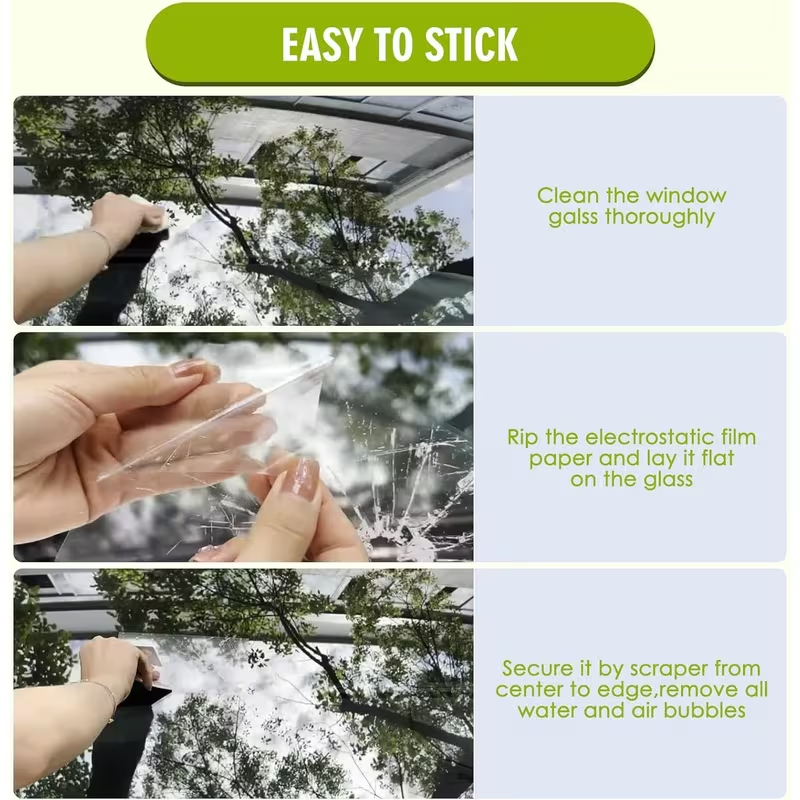 EASY TO STICK

Clean the window galss thoroughly

Rip the electrostatic film paper and lay it flat on the glass

Secure it by scraper from center to edge,remove all water and air bubbles